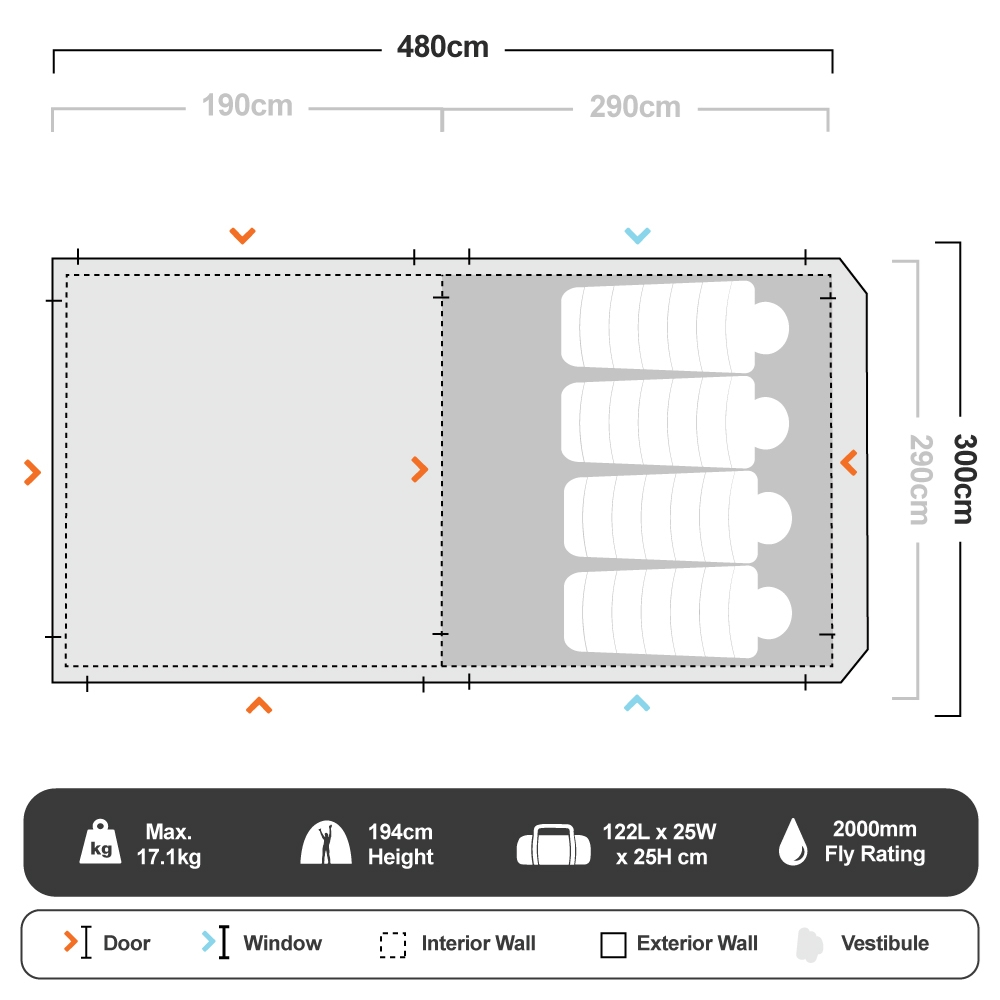 480cm
190cm
290cm
290cm
300cm
kg
Max. 17.1kg
194cm Height
122L x 25W x 25H cm
2000mm Fly Rating
Door
Window
Interior Wall
Exterior Wall
Vestibule