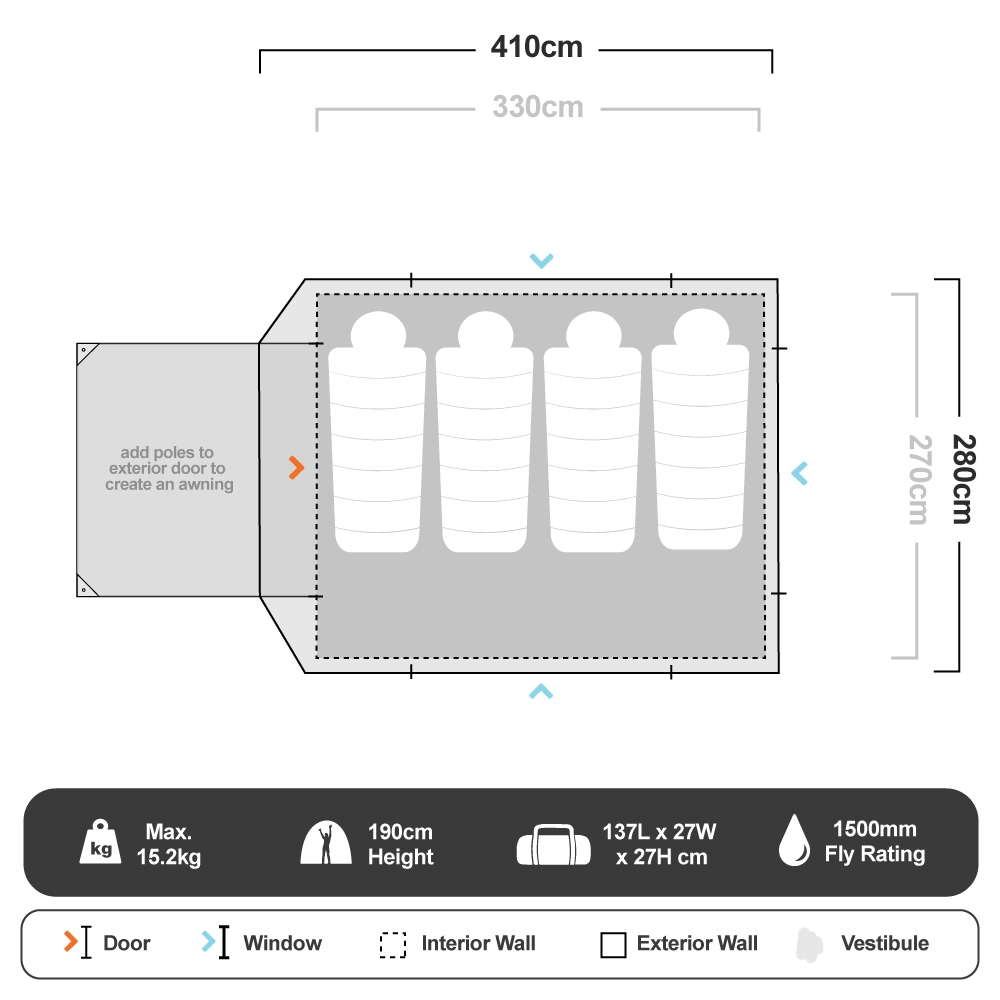 410cm

330cm

add poles to exterior door to create an awning

270cm

280cm

kg Max. 15.2kg

190cm Height

137L x 27W x 27H cm

1500mm Fly Rating

Door Window Interior Wall Exterior Wall Vestibule